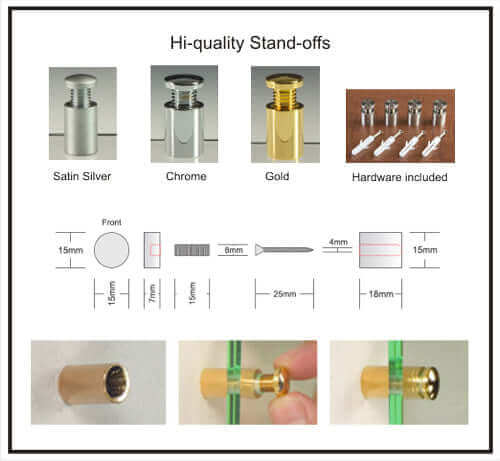 Hi-quality Stand-offs

Satin Silver

Chrome

Gold

Hardware included

Front

15mm

6mm

4mm

15mm

15mm

7mm

15mm

25mm

18mm